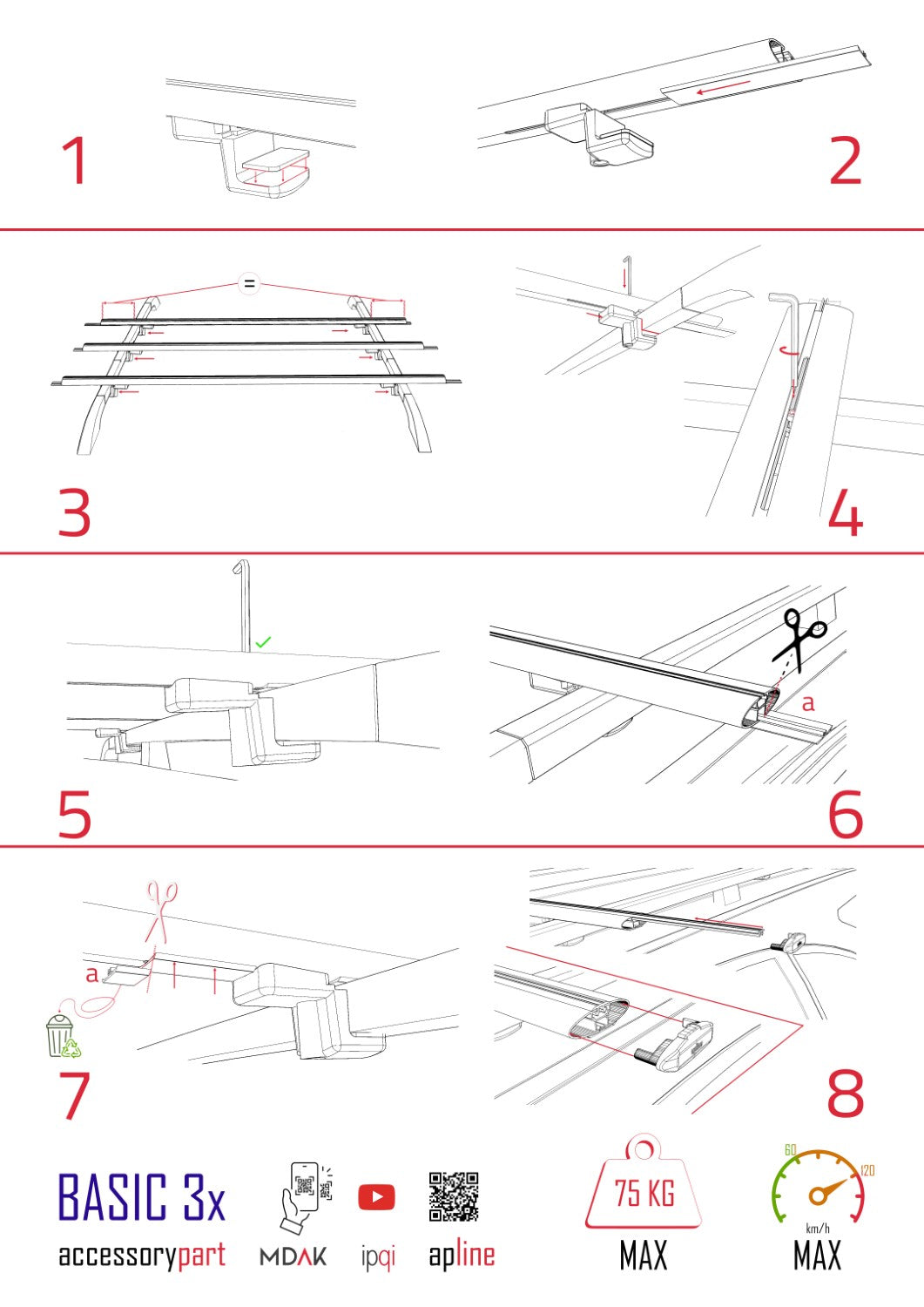 1

2

=

3

4

5

a

6

a

7

8

BASIC 3x

accessorypart

MDAK

ipqi

apline

75 KG

MAX

60

120

km/h

MAX